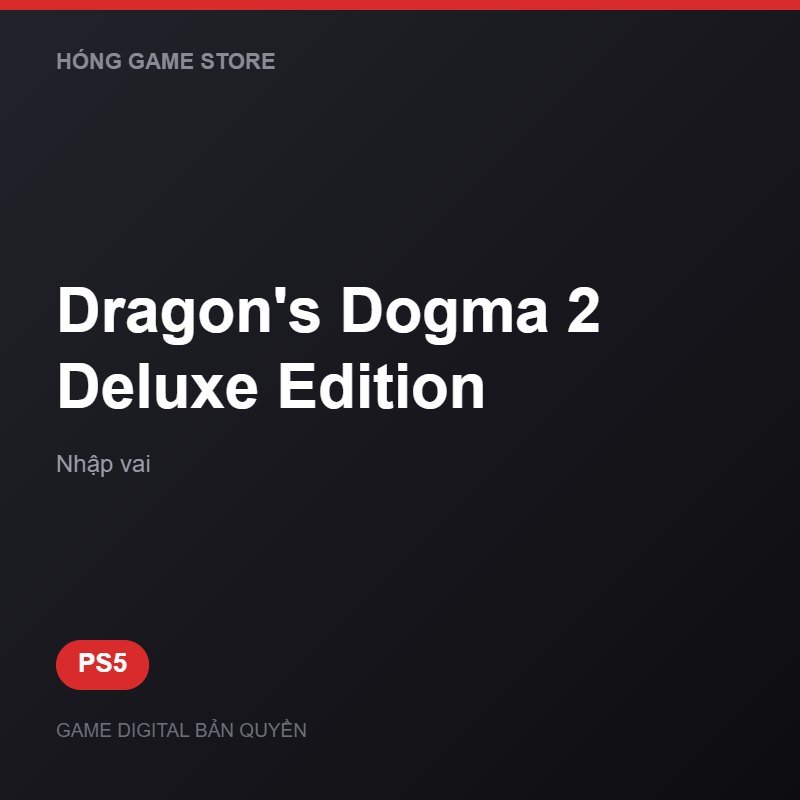 HÓNG GAME STORE

Dragon's Dogma 2 Deluxe Edition

Nhập vai

PS5

GAME DIGITAL BẢN QUYỀN