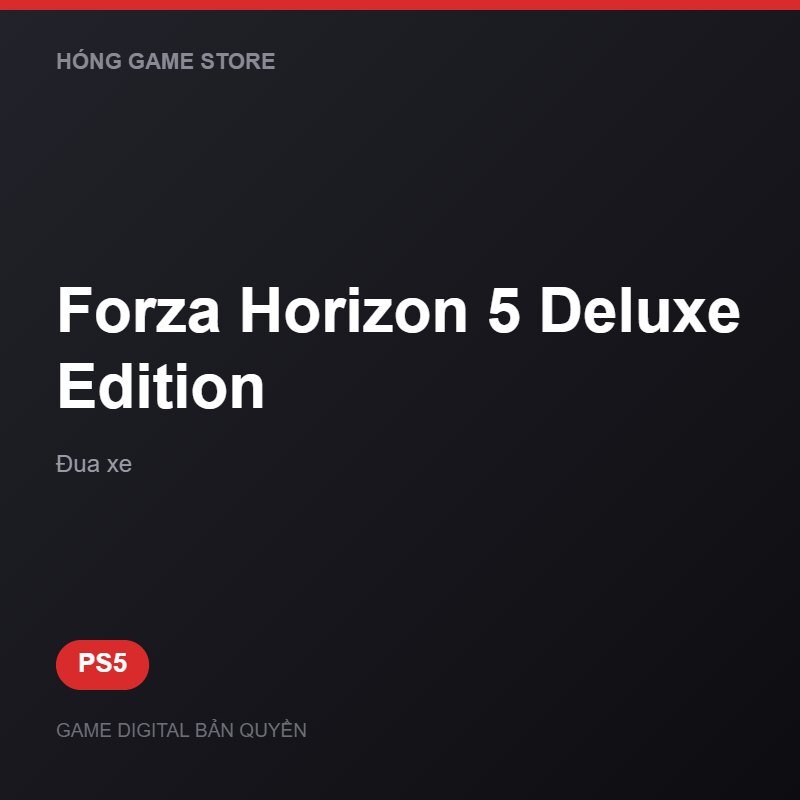 HÓNG GAME STORE

Forza Horizon 5 Deluxe Edition

Đua xe

PS5

GAME DIGITAL BẢN QUYỀN