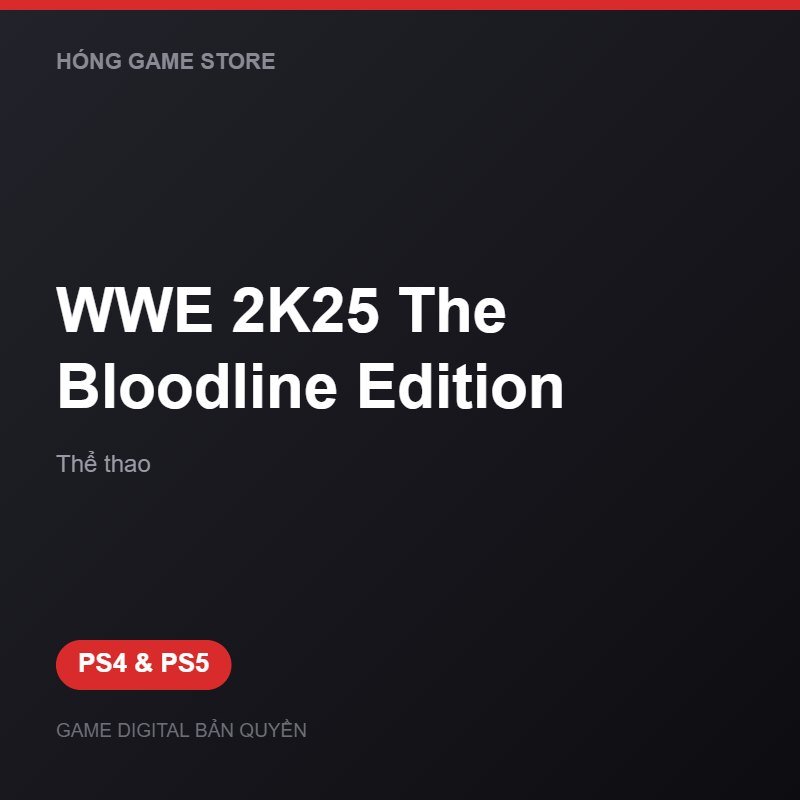 HÓNG GAME STORE

WWE 2K25 The Bloodline Edition

Thể thao

PS4 & PS5

GAME DIGITAL BẢN QUYỀN